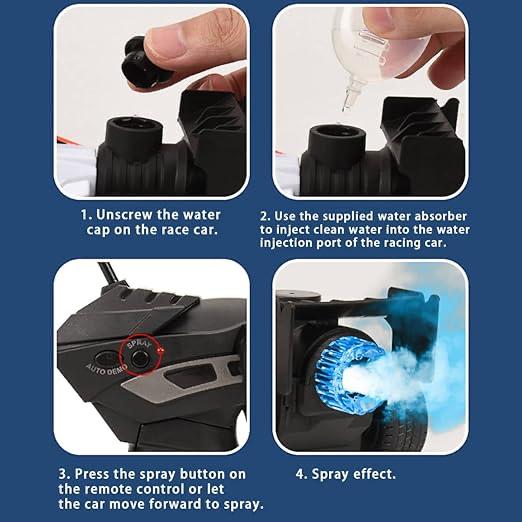 1. Unscrew the water cap on the race car.

2. Use the supplied water absorber to inject clean water into the water injection port of the racing car.

AUTO DEMO

SPRAY

3. Press the spray button on the remote control or let the car move forward to spray.

4. Spray effect.